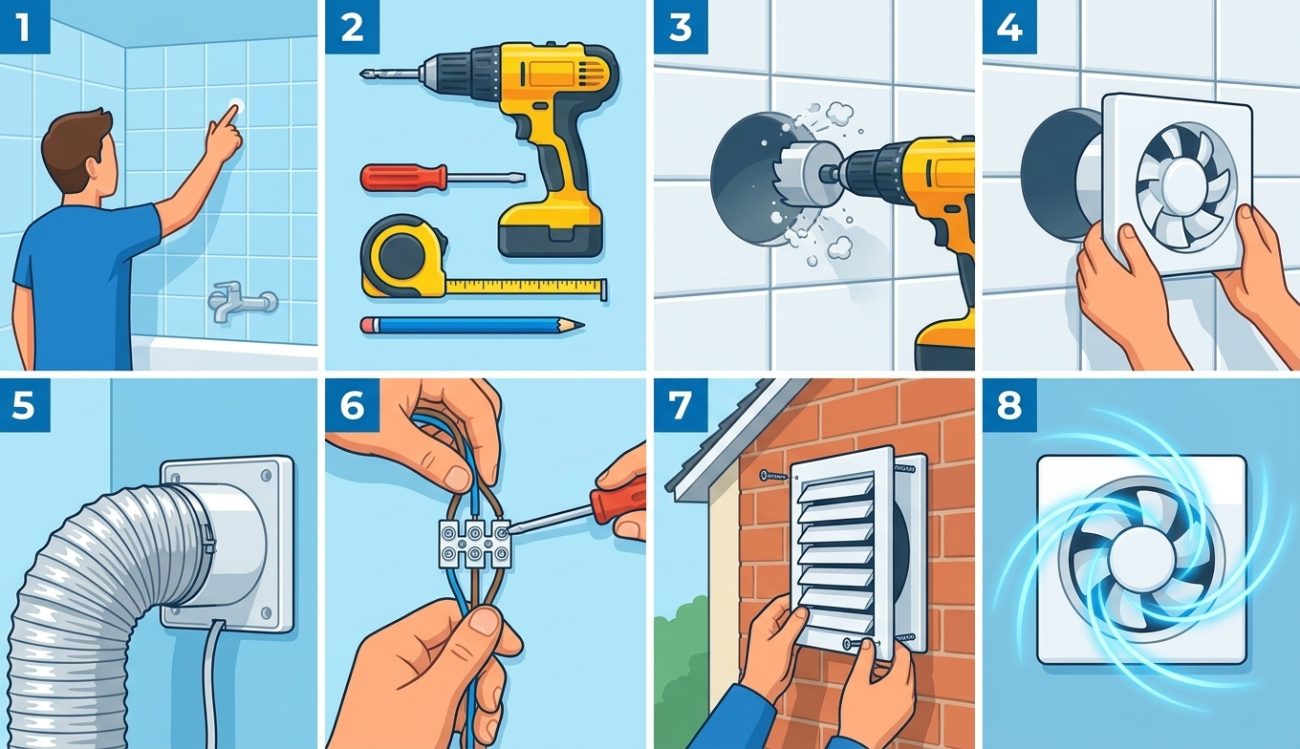 1

2

3

4

5

6

7

8